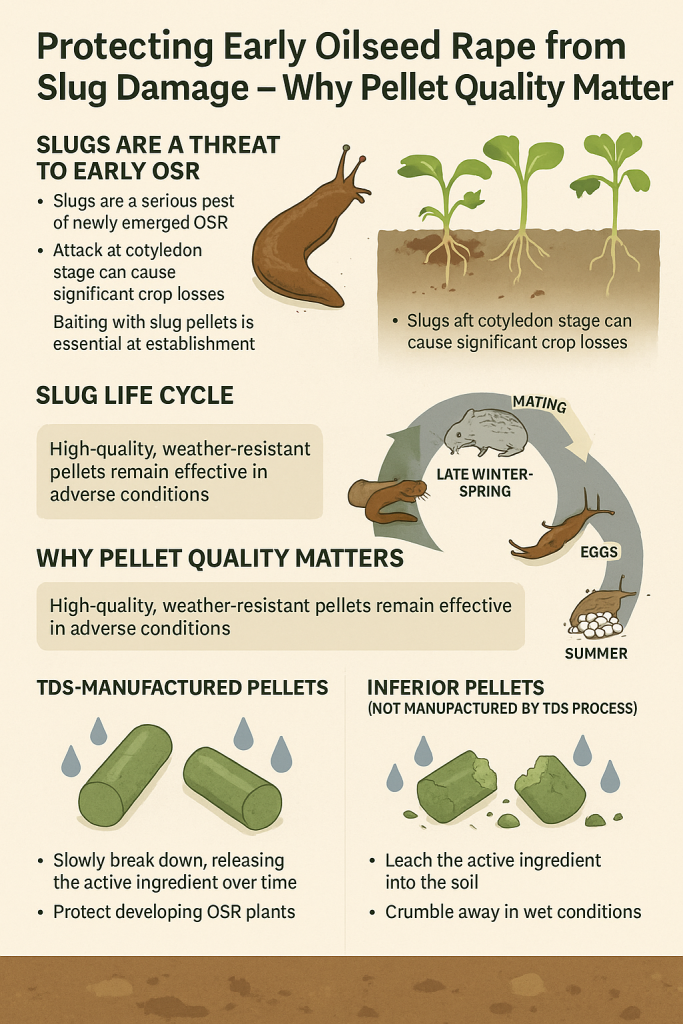 Protecting Early Oilseed Rape from Slug Damage – Why Pellet Quality Matter

SLUGS ARE A THREAT TO EARLY OSR

• Slugs are a serious pest of newly emerged OSR
• Attack at cotyledon stage can cause significant crop losses
Baiting with slug pellets is essential at establishment

• Slugs aft cotyledon stage can cause significant crop losses

SLUG LIFE CYCLE

High-quality, weather-resistant pellets remain effective in adverse conditions

MATING
LATE WINTER-SPRING
EGGS
SUMMER

WHY PELLET QUALITY MATTERS

High-quality, weather-resistant pellets remain effective in adverse conditions

TDS-MANUFACTURED PELLETS

• Slowly break down, releasing the active ingredient over time
• Protect developing OSR plants

INFERIOR PELLETS
(NOT MANUPACTURED BY TDS PROCESS)

• Leach the active ingredient into the soil
• Crumble away in wet conditions